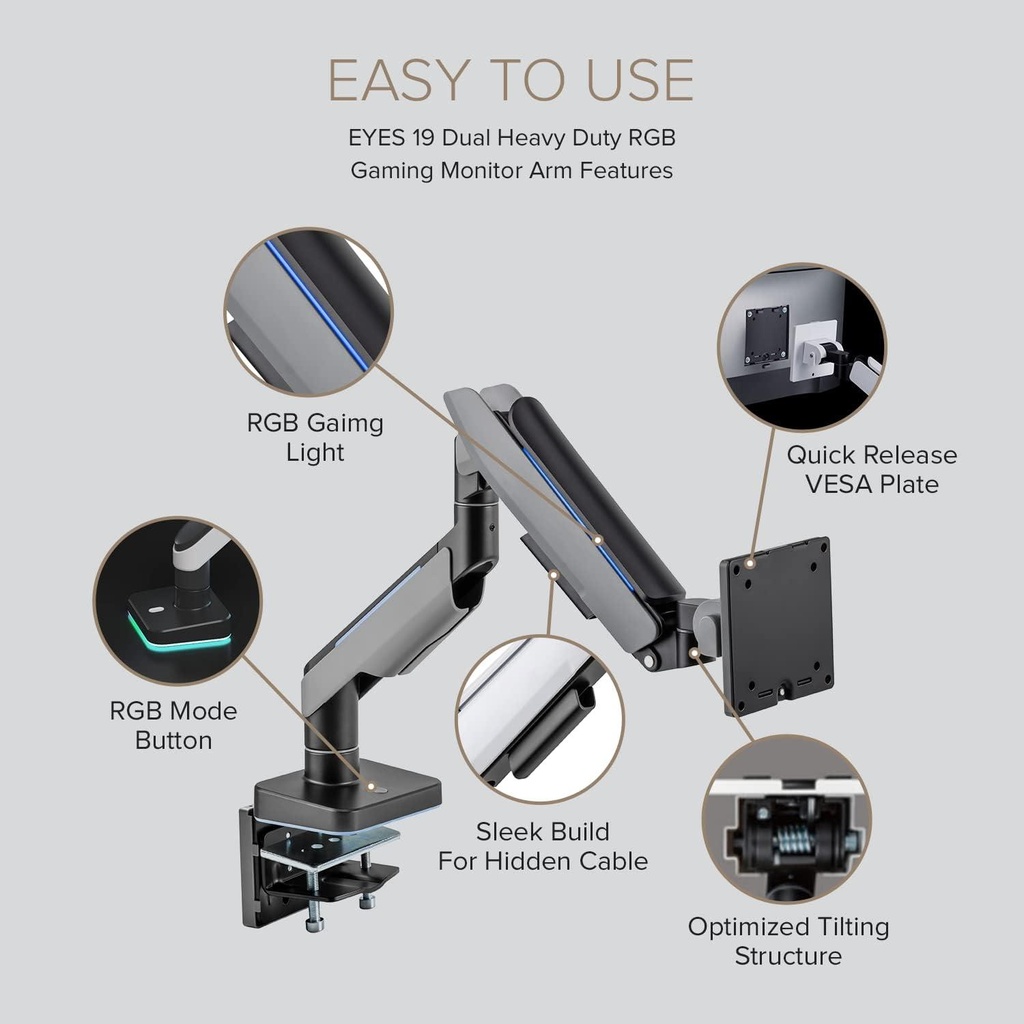 EASY TO USE

EYES 19 Dual Heavy Duty RGB Gaming Monitor Arm Features

RGB Gaimg Light

Quick Release VESA Plate

RGB Mode Button

Sleek Build For Hidden Cable

Optimized Tilting Structure